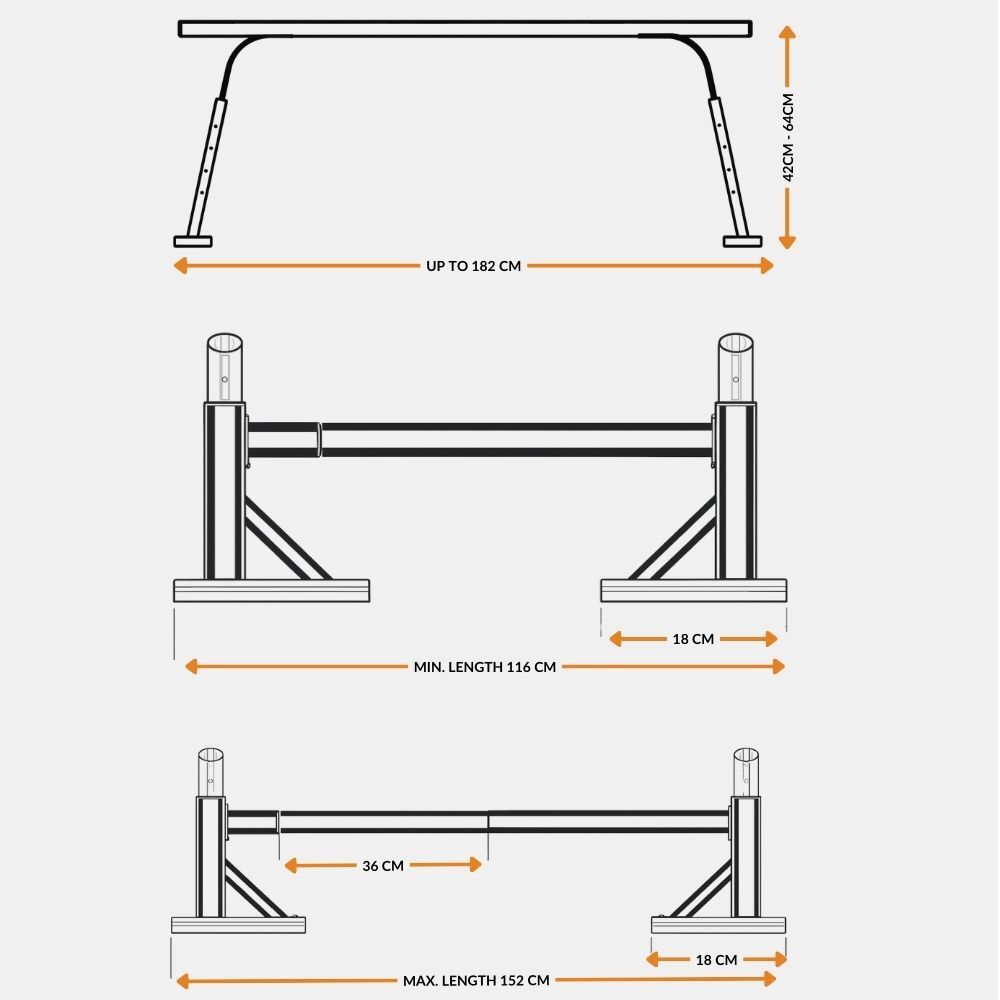 42CM - 64CM

UP TO 182 CM

18 CM

MIN. LENGTH 116 CM

36 CM

18 CM

MAX. LENGTH 152 CM