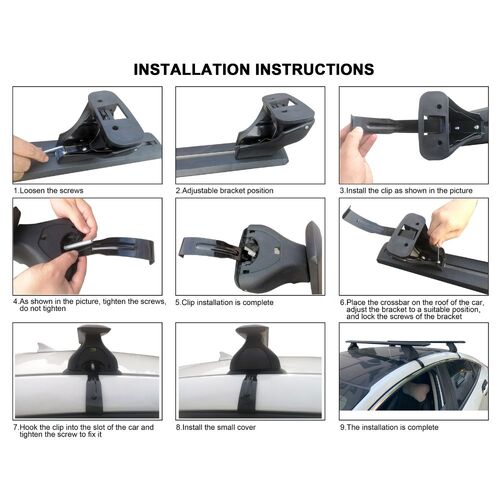 INSTALLATION INSTRUCTIONS

1.Loosen the screws

2.Adjustable bracket position

3.Install the clip as shown in the picture

4.As shown in the picture, tighten the screws, do not tighten

5.Clip installation is complete

6.Place the crossbar on the roof of the car, adjust the bracket to a suitable position, and lock the screws of the bracket

7.Hook the clip into the slot of the car and tighten the screw to fix it

8.Install the small cover

9.The installation is complete