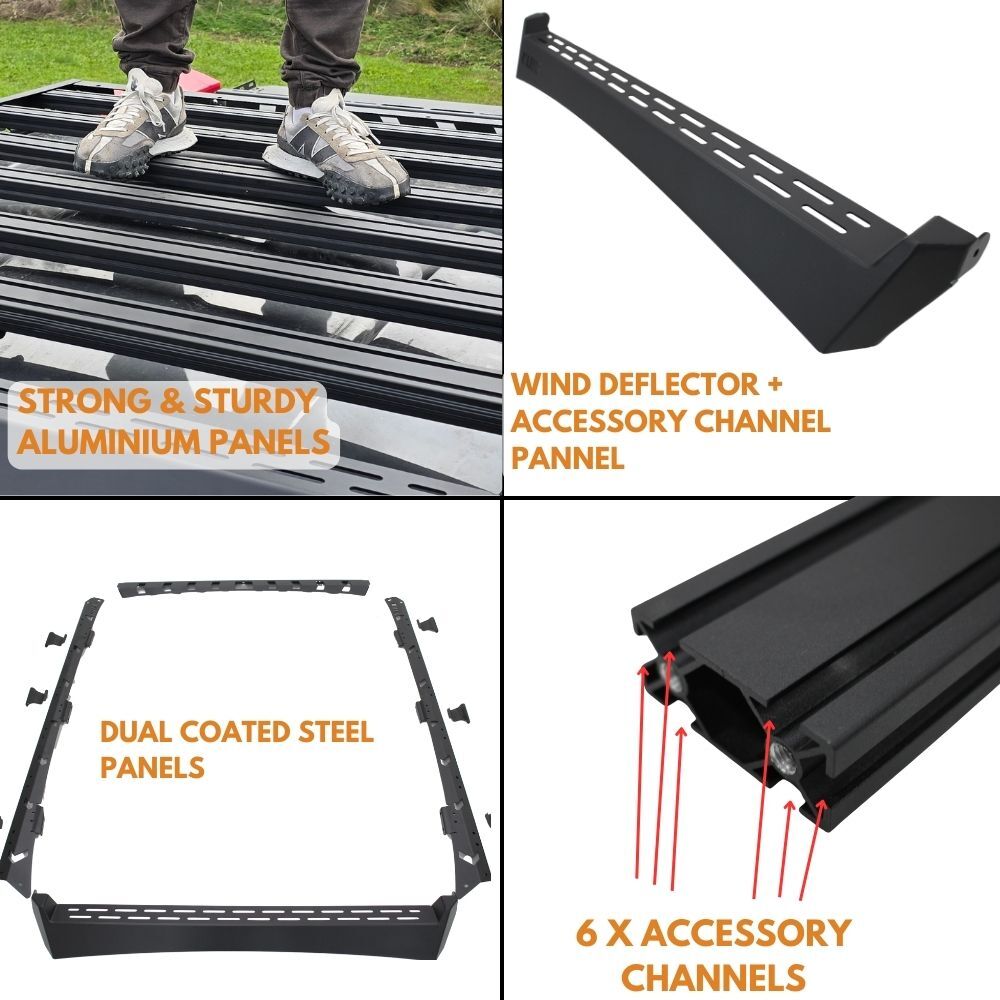 STRONG & STURDY ALUMINIUM PANELS

WIND DEFLECTOR + ACCESSORY CHANNEL PANNEL

DUAL COATED STEEL PANELS

6 X ACCESSORY CHANNELS